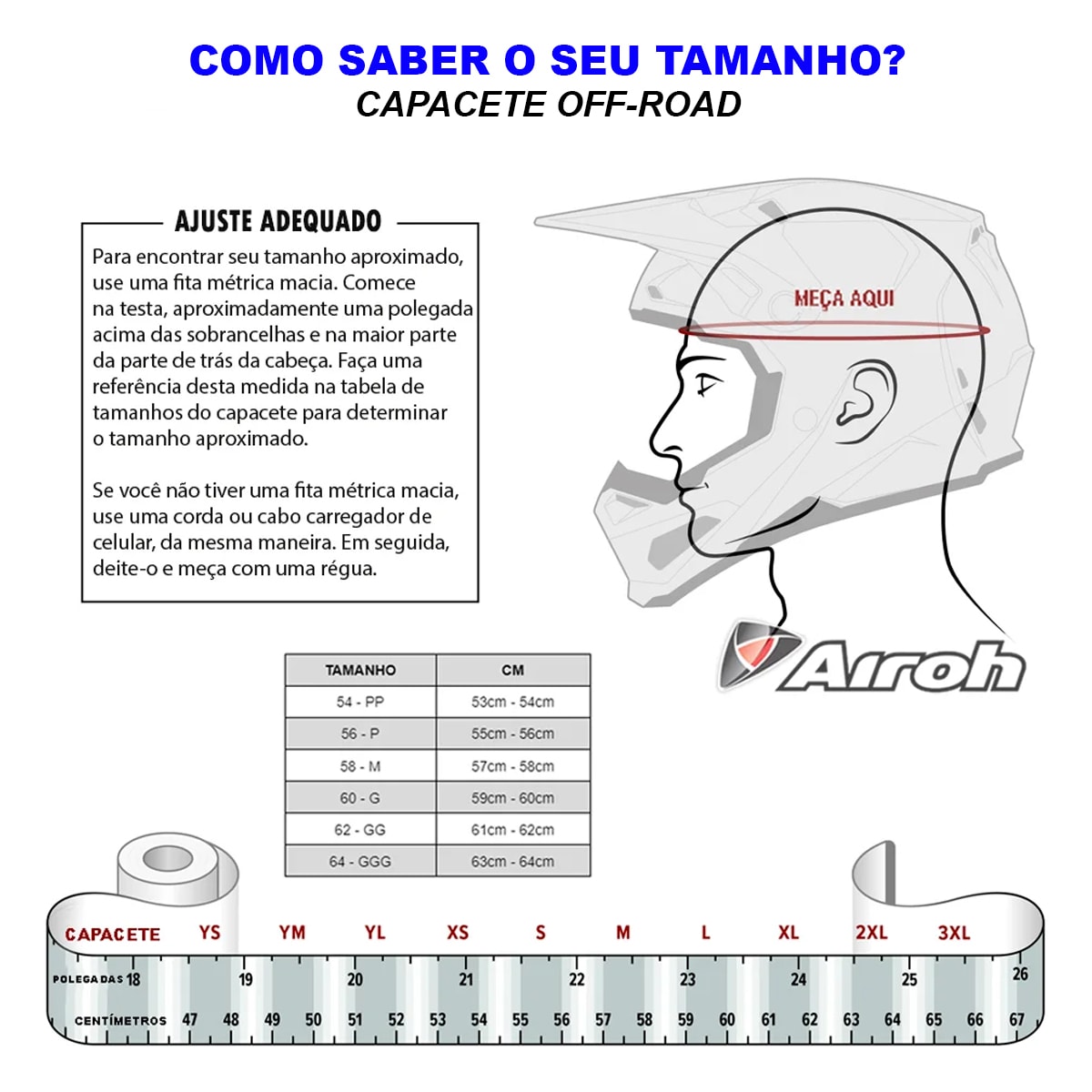 COMO SABER O SEU TAMANHO?
CAPACETE OFF-ROAD

AJUSTE ADEQUADO

Para encontrar seu tamanho aproximado, use uma fita métrica macia. Comece na testa, aproximadamente uma polegada acima das sobrancelhas e na maior parte da parte de trás da cabeça. Faça uma referência desta medida na tabela de tamanhos do capacete para determinar o tamanho aproximado.

Se você não tiver uma fita métrica macia, use uma corda ou cabo carregador de celular, da mesma maneira. Em seguida, deite-o e meça com uma régua.

MEÇA AQUI

Airoh

| TAMANHO | CM |
|---|---|
| 54 - PP | 53cm - 54cm |
| 56 - P | 55cm - 56cm |
| 58 - M | 57cm - 58cm |
| 60 - G | 59cm - 60cm |
| 62 - GG | 61cm - 62cm |
| 64 - GGG | 63cm - 64cm |

CAPACETE YS YM YL XS S M L XL 2XL 3XL

POLEGADAS 18 19 20 21 22 23 24 25 26

CENTÍMETROS 47 48 49 50 51 52 53 54 55 56 57 58 59 60 61 62 63 64 65 66 67