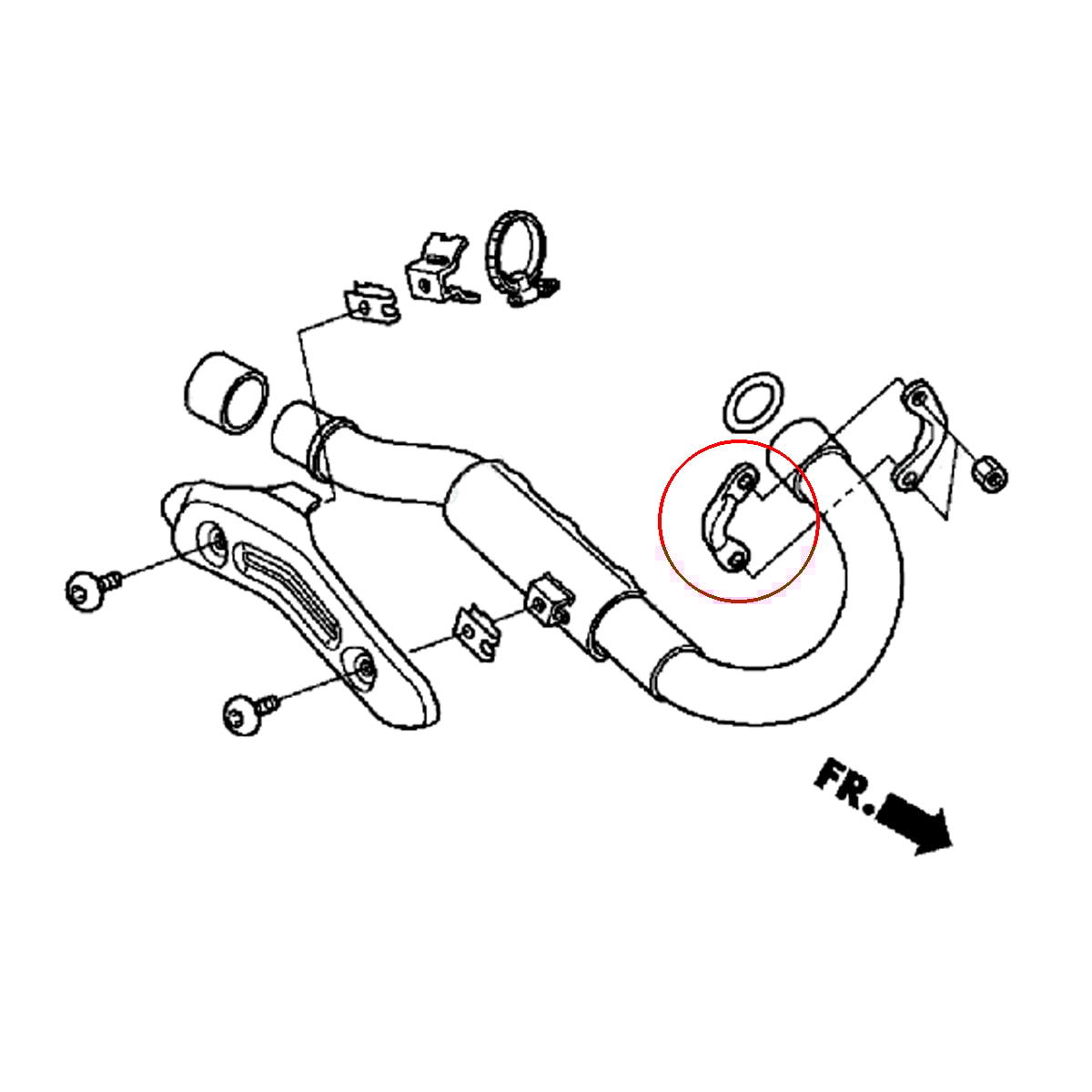 FR.