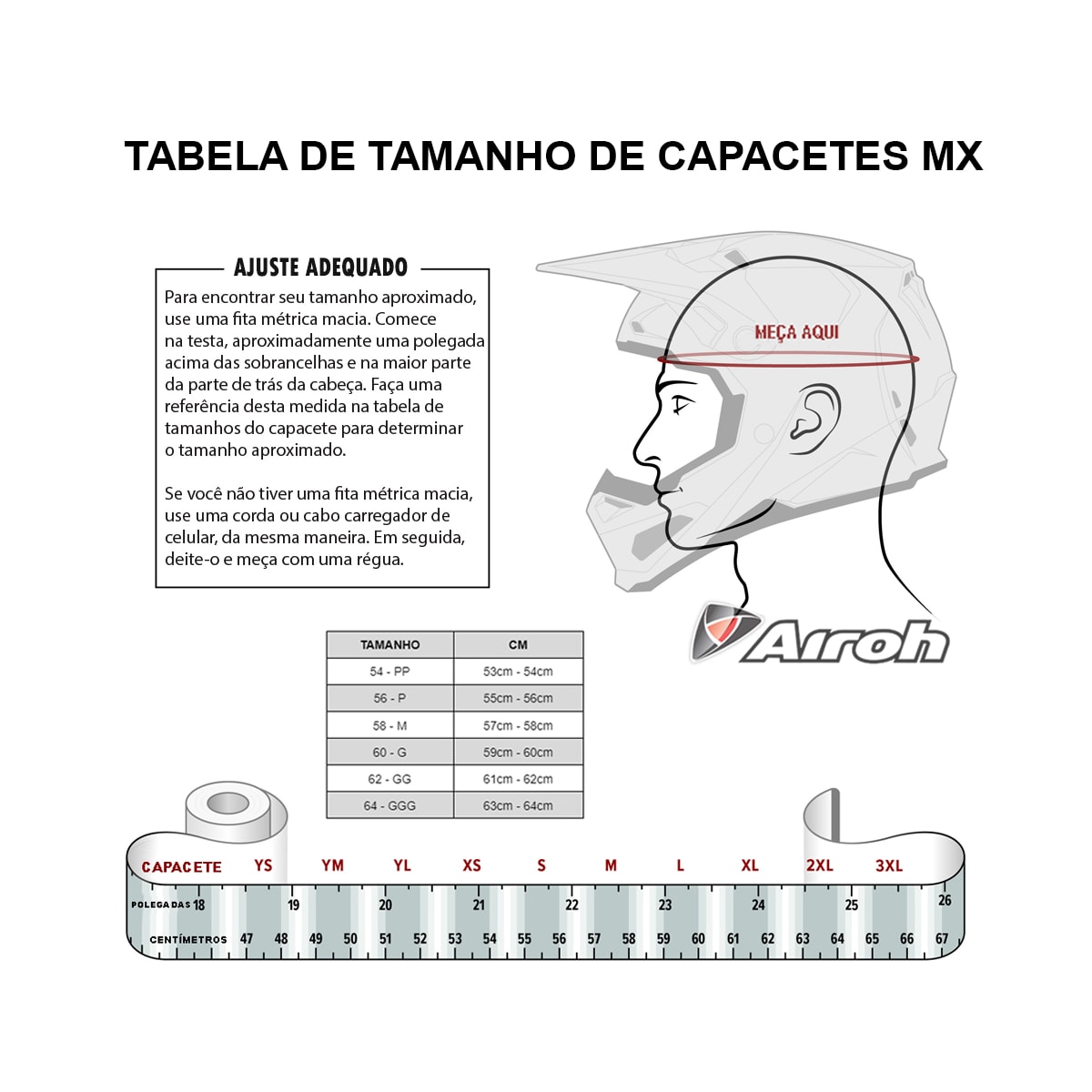 TABELA DE TAMANHO DE CAPACETES MX

AJUSTE ADEQUADO

Para encontrar seu tamanho aproximado, use uma fita métrica macia. Comece na testa, aproximadamente uma polegada acima das sobrancelhas e na maior parte da parte de trás da cabeça. Faça uma referência desta medida na tabela de tamanhos do capacete para determinar o tamanho aproximado.

Se você não tiver uma fita métrica macia, use uma corda ou cabo carregador de celular, da mesma maneira. Em seguida, deite-o e meça com uma régua.

MEÇA AQUI

Airoh

| TAMANHO | CM |
|---|---|
| 54 - PP | 53cm - 54cm |
| 56 - P | 55cm - 56cm |
| 58 - M | 57cm - 58cm |
| 60 - G | 59cm - 60cm |
| 62 - GG | 61cm - 62cm |
| 64 - GGG | 63cm - 64cm |

CAPACETE YS YM YL XS S M L XL 2XL 3XL

POLEGADAS 18 19 20 21 22 23 24 25 26

CENTÍMETROS 47 48 49 50 51 52 53 54 55 56 57 58 59 60 61 62 63 64 65 66 67